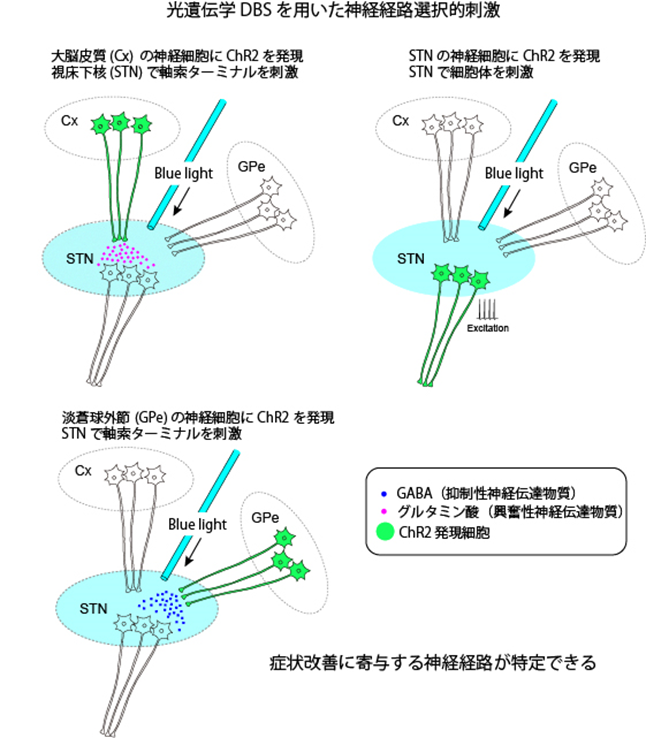 光遺伝学 DBS を用いた神経経路選択的刺激

大脳皮質 (Cx) の神経細胞に ChR2 を発現
視床下核 (STN) で軸索ターミナルを刺激

Cx

Blue light

GPe

STN

STN の神経細胞に ChR2 を発現
STN で細胞体を刺激

Cx

Blue light

GPe

STN

Excitation

淡蒼球外節 (GPe) の神経細胞に ChR2 を発現
STN で軸索ターミナルを刺激

Cx

Blue light

GPe

STN

GABA（抑制性神経伝達物質）
グルタミン酸（興奮性神経伝達物質）
ChR2 発現細胞

症状改善に寄与する神経経路が特定できる